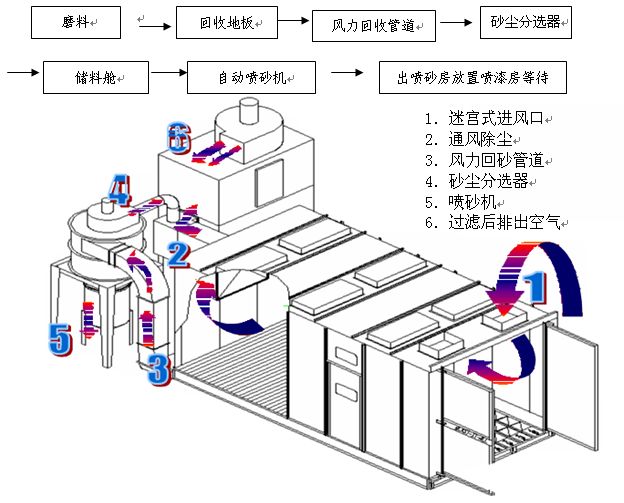 磨料 → 回收地板 → 风力回收管道 → 砂尘分选器

→ 储料舱 → 自动喷砂机 → 出喷砂房放置喷漆房等待

1. 迷宫式进风口
2. 通风除尘
3. 风力回砂管道
4. 砂尘分选器
5. 喷砂机
6. 过滤后排出空气

6
4
2
1
5
3